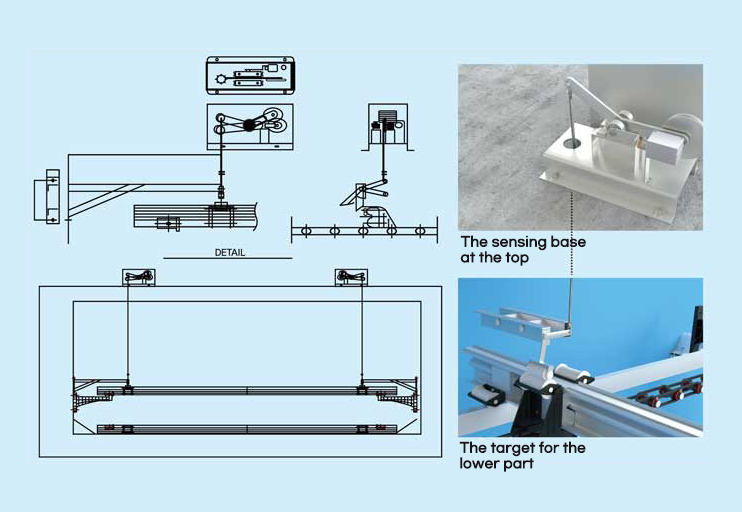 DETAIL

The sensing base at the top

The target for the lower part